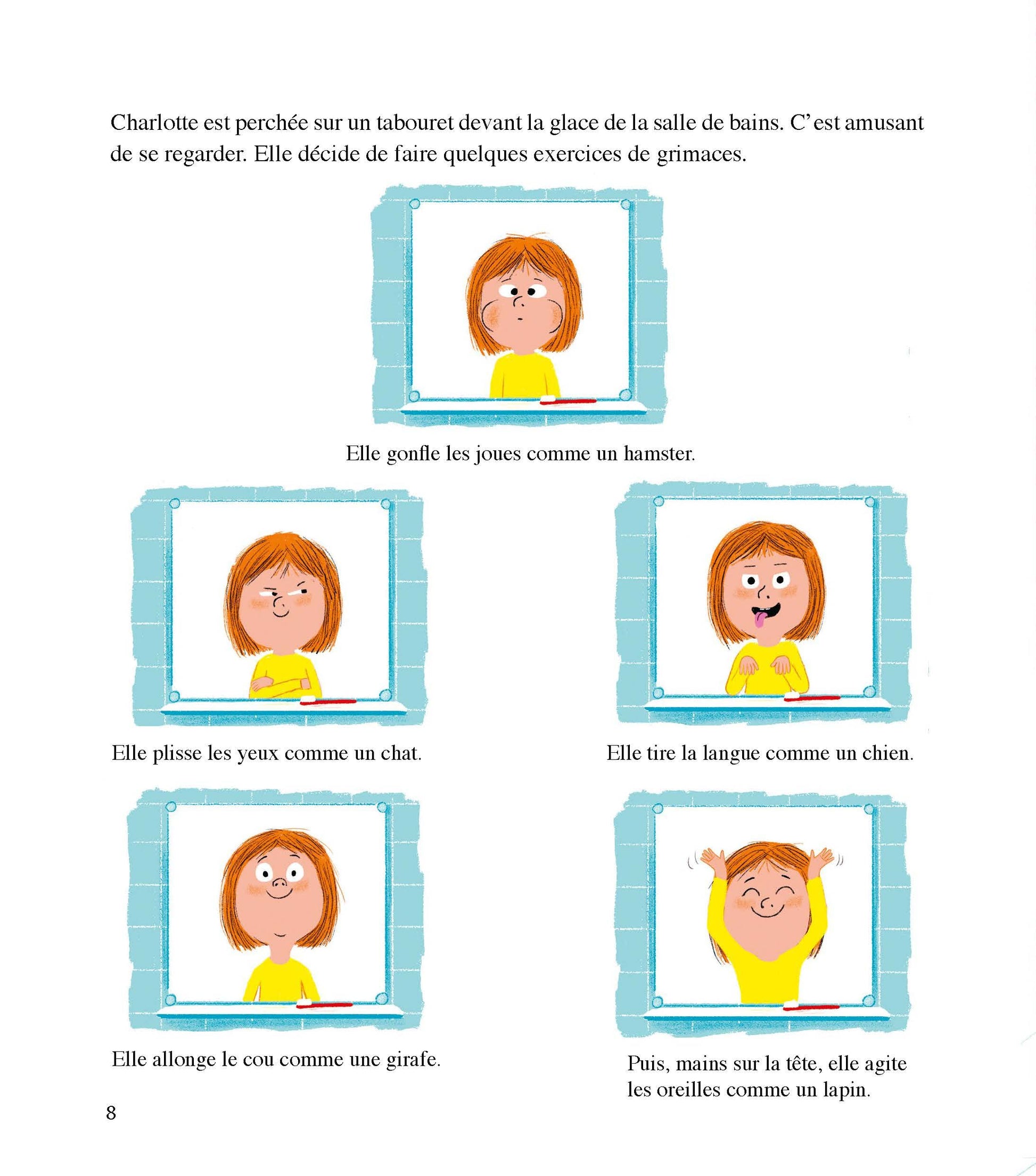 Charlotte est perchée sur un tabouret devant la glace de la salle de bains. C'est amusant de se regarder. Elle décide de faire quelques exercices de grimaces.

Elle gonfle les joues comme un hamster.

Elle plisse les yeux comme un chat.

Elle tire la langue comme un chien.

Elle allonge le cou comme une girafe.

Puis, mains sur la tête, elle agite les oreilles comme un lapin.

8