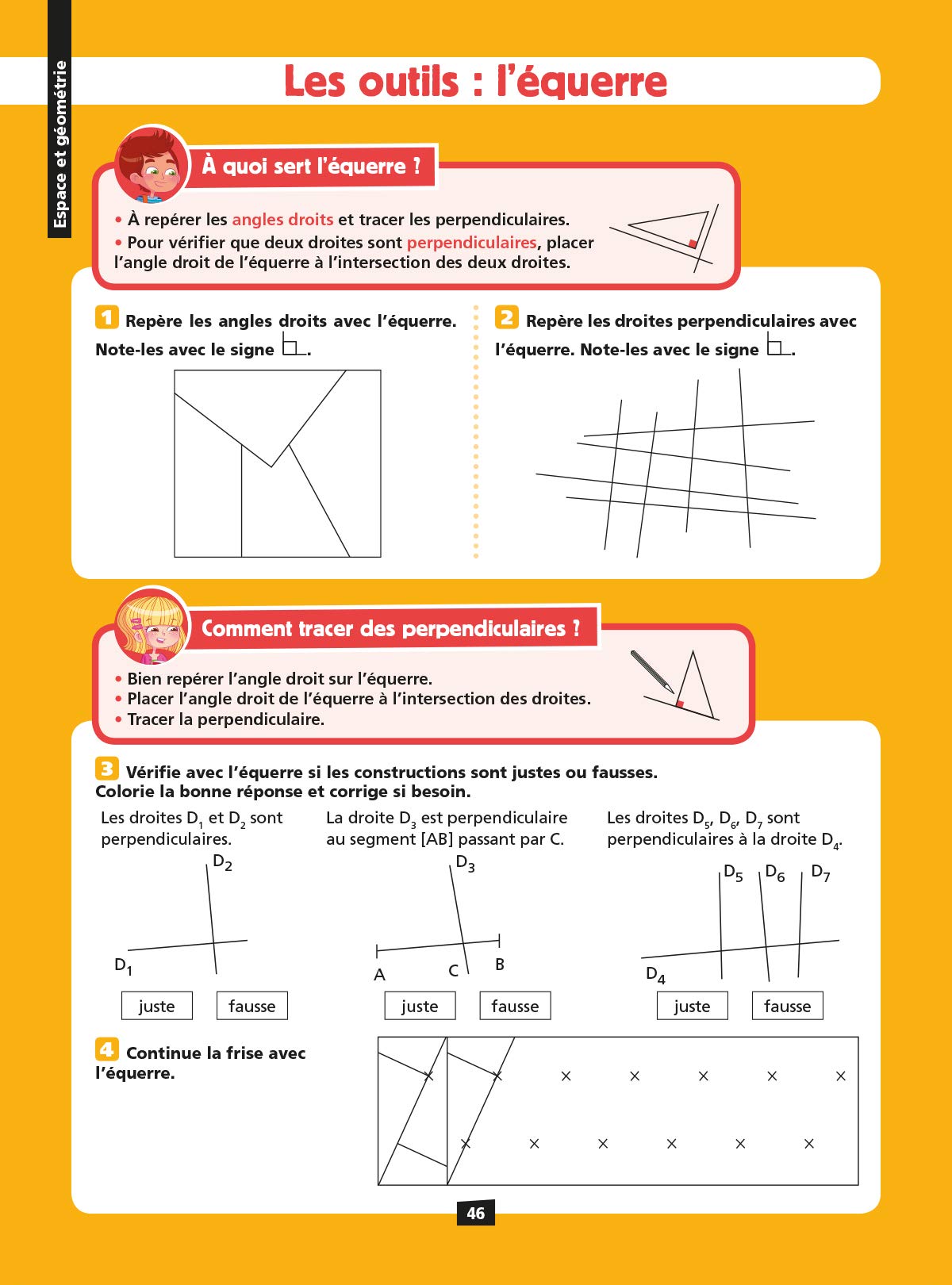 Espace et géométrie

Les outils : l'équerre

À quoi sert l'équerre ?

• À repérer les angles droits et tracer les perpendiculaires.
• Pour vérifier que deux droites sont perpendiculaires, placer l'angle droit de l'équerre à l'intersection des deux droites.

1 Repère les angles droits avec l'équerre. Note-les avec le signe ∟.

2 Repère les droites perpendiculaires avec l'équerre. Note-les avec le signe ∟.

Comment tracer des perpendiculaires ?

• Bien repérer l'angle droit sur l'équerre.
• Placer l'angle droit de l'équerre à l'intersection des droites.
• Tracer la perpendiculaire.

3 Vérifie avec l'équerre si les constructions sont justes ou fausses. Colorie la bonne réponse et corrige si besoin.

Les droites $D_1$ et $D_2$ sont perpendiculaires.

$D_2$

$D_1$

juste fausse

La droite $D_3$ est perpendiculaire au segment [AB] passant par C.

$D_3$

A C B

juste fausse

Les droites $D_5$, $D_6$, $D_7$ sont perpendiculaires à la droite $D_4$.

$D_5$ $D_6$ $D_7$

$D_4$

juste fausse

4 Continue la frise avec l'équerre.

46