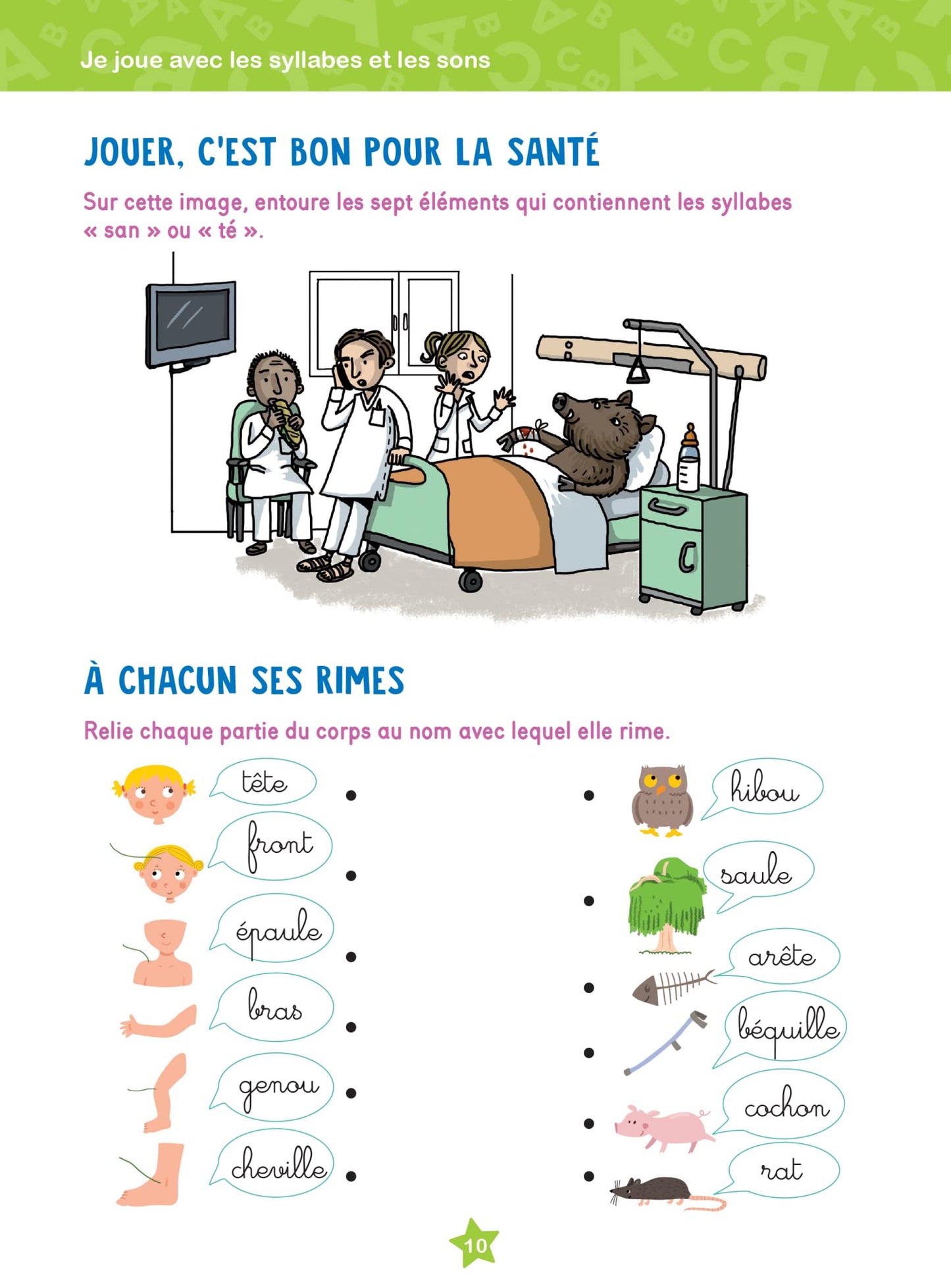 Je joue avec les syllabes et les sons

JOUER, C'EST BON POUR LA SANTÉ

Sur cette image, entoure les sept éléments qui contiennent les syllabes « san » ou « té ».

À CHACUN SES RIMES

Relie chaque partie du corps au nom avec lequel elle rime.

tête

front

épaule

bras

genou

cheville

hibou

saule

arête

béquille

cochon

rat

10