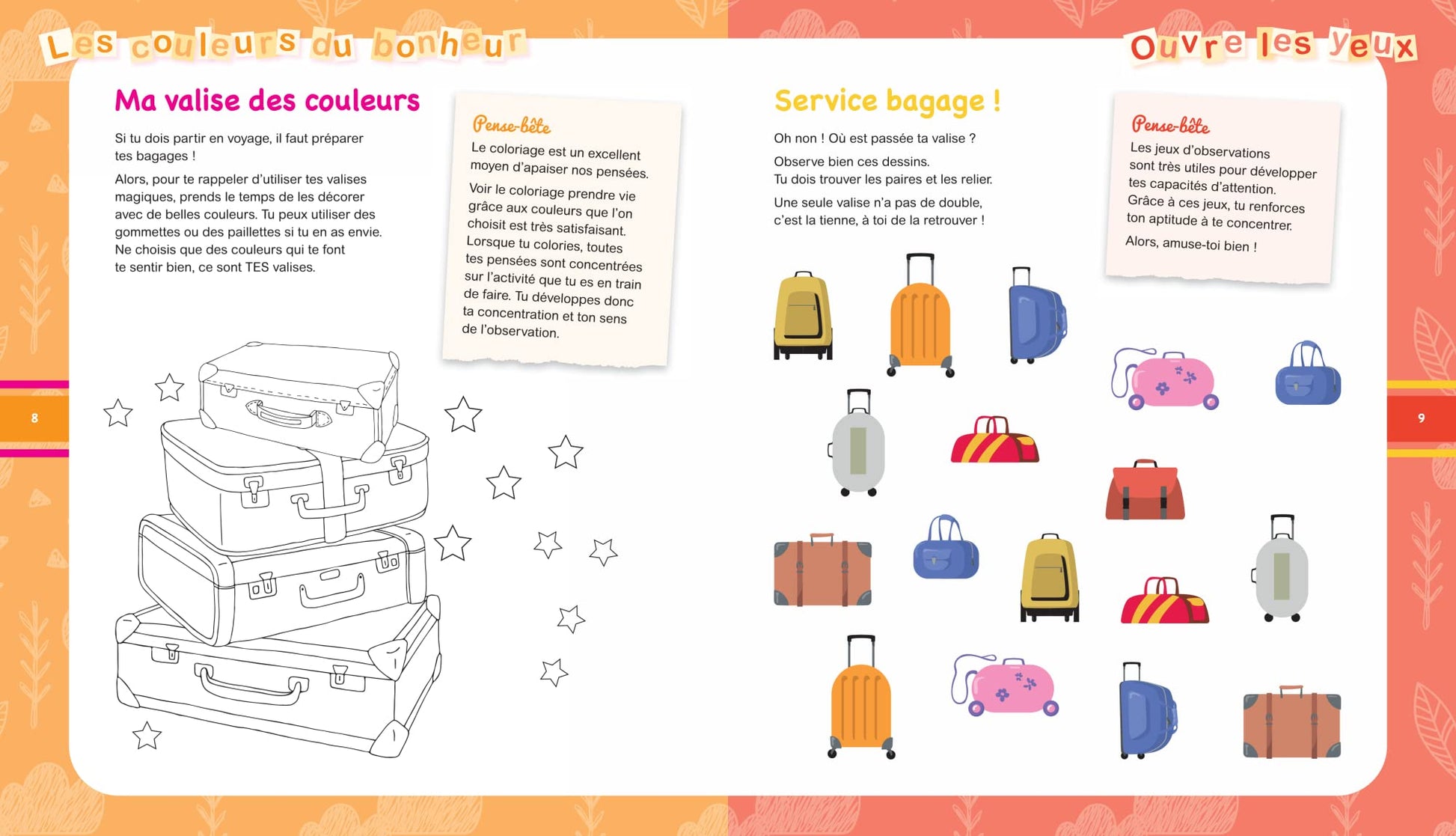 Les couleurs du bonheur

Ma valise des couleurs

Si tu dois partir en voyage, il faut préparer tes bagages !

Alors, pour te rappeler d'utiliser tes valises magiques, prends le temps de les décorer avec de belles couleurs. Tu peux utiliser des gommettes ou des paillettes si tu en as envie. Ne choisis que des couleurs qui te font te sentir bien, ce sont TES valises.

Pense-bête

Le coloriage est un excellent moyen d'apaiser nos pensées.

Voir le coloriage prendre vie grâce aux couleurs que l'on choisit est très satisfaisant. Lorsque tu colories, toutes tes pensées sont concentrées sur l'activité que tu es en train de faire. Tu développes donc ta concentration et ton sens de l'observation.

8

Ouvre les yeux

Service bagage !

Oh non ! Où est passée ta valise ?

Observe bien ces dessins. Tu dois trouver les paires et les relier.

Une seule valise n'a pas de double, c'est la tienne, à toi de la retrouver !

Pense-bête

Les jeux d'observations sont très utiles pour développer tes capacités d'attention. Grâce à ces jeux, tu renforces ton aptitude à te concentrer.

Alors, amuse-toi bien !

9