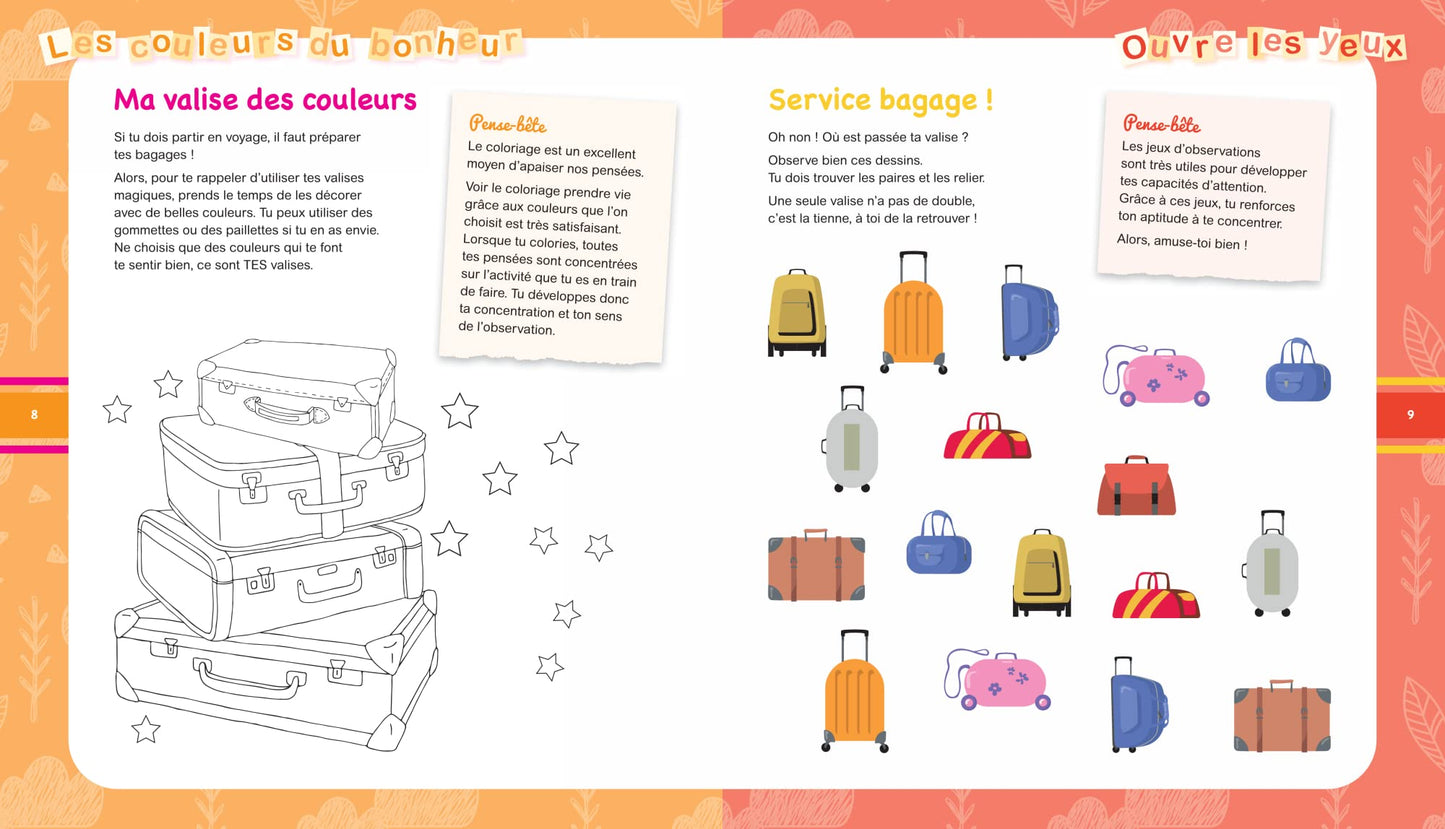 Les couleurs du bonheur

Ma valise des couleurs

Si tu dois partir en voyage, il faut préparer tes bagages !

Alors, pour te rappeler d'utiliser tes valises magiques, prends le temps de les décorer avec de belles couleurs. Tu peux utiliser des gommettes ou des paillettes si tu en as envie. Ne choisis que des couleurs qui te font te sentir bien, ce sont TES valises.

Pense-bête

Le coloriage est un excellent moyen d'apaiser nos pensées.

Voir le coloriage prendre vie grâce aux couleurs que l'on choisit est très satisfaisant. Lorsque tu colories, toutes tes pensées sont concentrées sur l'activité que tu es en train de faire. Tu développes donc ta concentration et ton sens de l'observation.

8

Ouvre les yeux

Service bagage !

Oh non ! Où est passée ta valise ?

Observe bien ces dessins. Tu dois trouver les paires et les relier.

Une seule valise n'a pas de double, c'est la tienne, à toi de la retrouver !

Pense-bête

Les jeux d'observations sont très utiles pour développer tes capacités d'attention. Grâce à ces jeux, tu renforces ton aptitude à te concentrer.

Alors, amuse-toi bien !

9