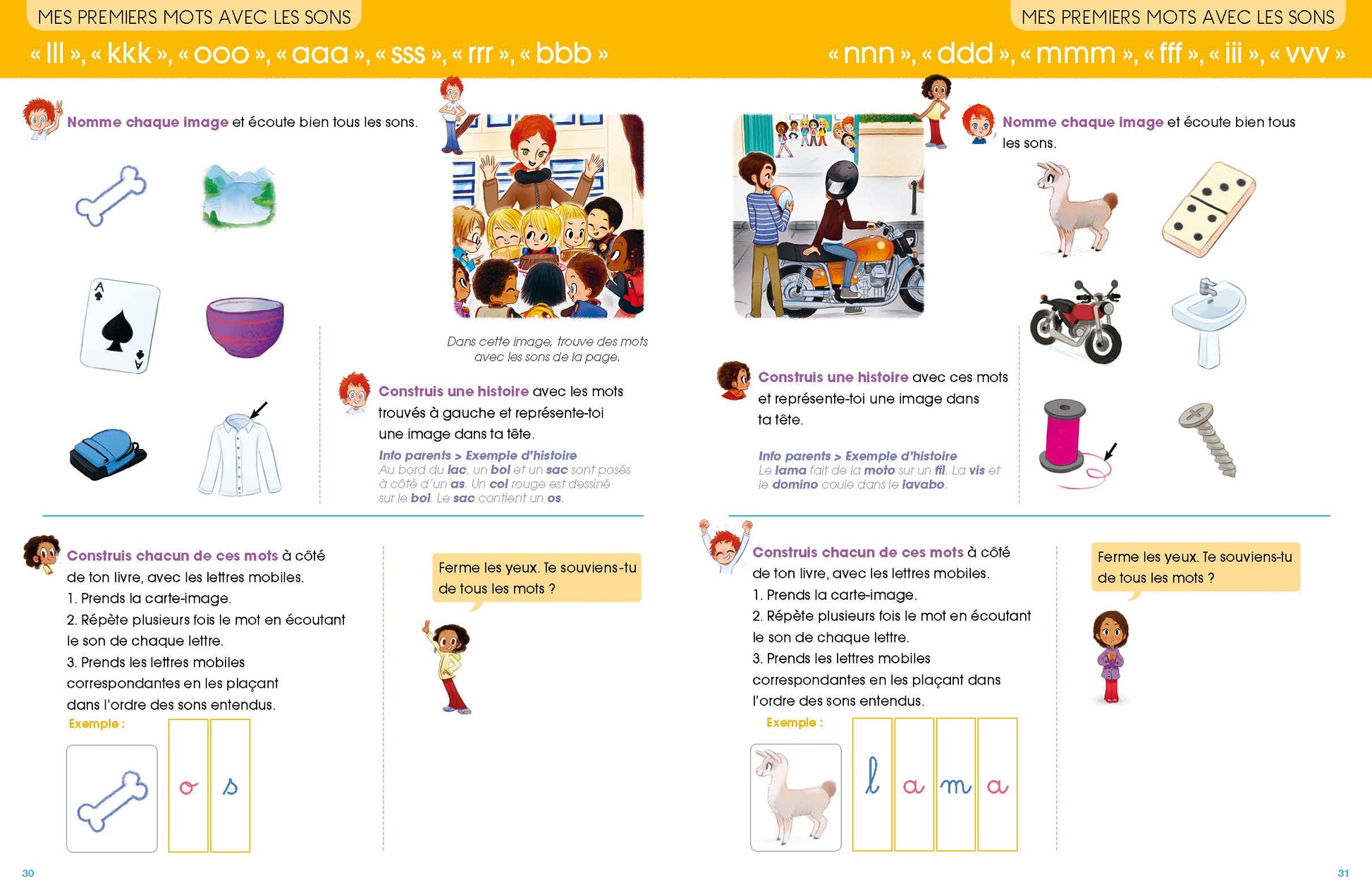 MES PREMIERS MOTS AVEC LES SONS

« lll », « kkk », « ooo », « aaa », « sss », « rrr », « bbb »

Nomme chaque image et écoute bien tous les sons.

Dans cette image, trouve des mots avec les sons de la page.

Construis une histoire avec les mots trouvés à gauche et représente-toi une image dans ta tête.

Info parents > Exemple d'histoire
Au bord du lac, un bol et un sac sont posés à côté d'un as. Un col rouge est dessiné sur le bol. Le sac contient un os.

Construis chacun de ces mots à côté de ton livre, avec les lettres mobiles.
1. Prends la carte-image.
2. Répète plusieurs fois le mot en écoutant le son de chaque lettre.
3. Prends les lettres mobiles correspondantes en les plaçant dans l'ordre des sons entendus.

Exemple :

o s

Ferme les yeux. Te souviens-tu de tous les mots ?

30

MES PREMIERS MOTS AVEC LES SONS

« nnn », « ddd », « mmm », « fff », « iii », « vvv »

Nomme chaque image et écoute bien tous les sons.

Construis une histoire avec ces mots et représente-toi une image dans ta tête.

Info parents > Exemple d'histoire
Le lama fait de la moto sur un fil. La vis et le domino coule dans le lavabo.

Construis chacun de ces mots à côté de ton livre, avec les lettres mobiles.
1. Prends la carte-image.
2. Répète plusieurs fois le mot en écoutant le son de chaque lettre.
3. Prends les lettres mobiles correspondantes en les plaçant dans l'ordre des sons entendus.

Exemple :

l a m a

Ferme les yeux. Te souviens-tu de tous les mots ?

31