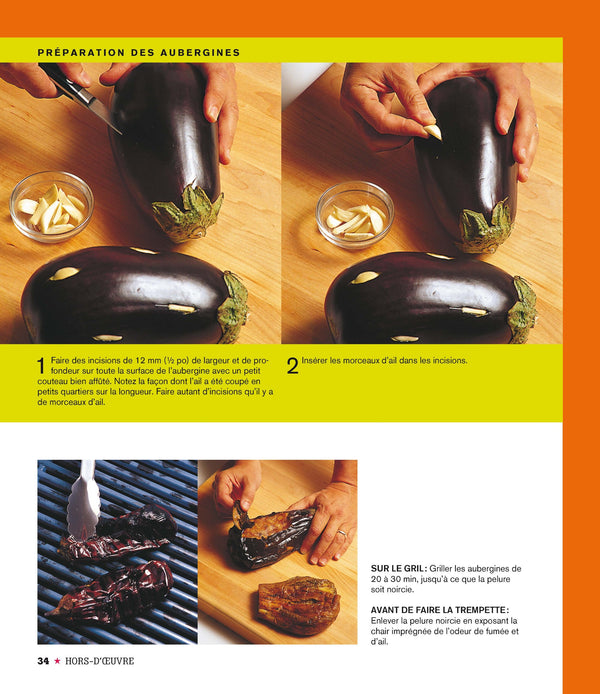 PRÉPARATION DES AUBERGINES

1 Faire des incisions de 12 mm (½ po) de largeur et de profondeur sur toute la surface de l'aubergine avec un petit couteau bien affûté. Notez la façon dont l'ail a été coupé en petits quartiers sur la longueur. Faire autant d'incisions qu'il y a de morceaux d'ail.

2 Insérer les morceaux d'ail dans les incisions.

SUR LE GRIL : Griller les aubergines de 20 à 30 min, jusqu'à ce que la pelure soit noircie.

AVANT DE FAIRE LA TREMPETTE : Enlever la pelure noircie en exposant la chair imprégnée de l'odeur de fumée et d'ail.

34 ★ HORS-D'ŒUVRE